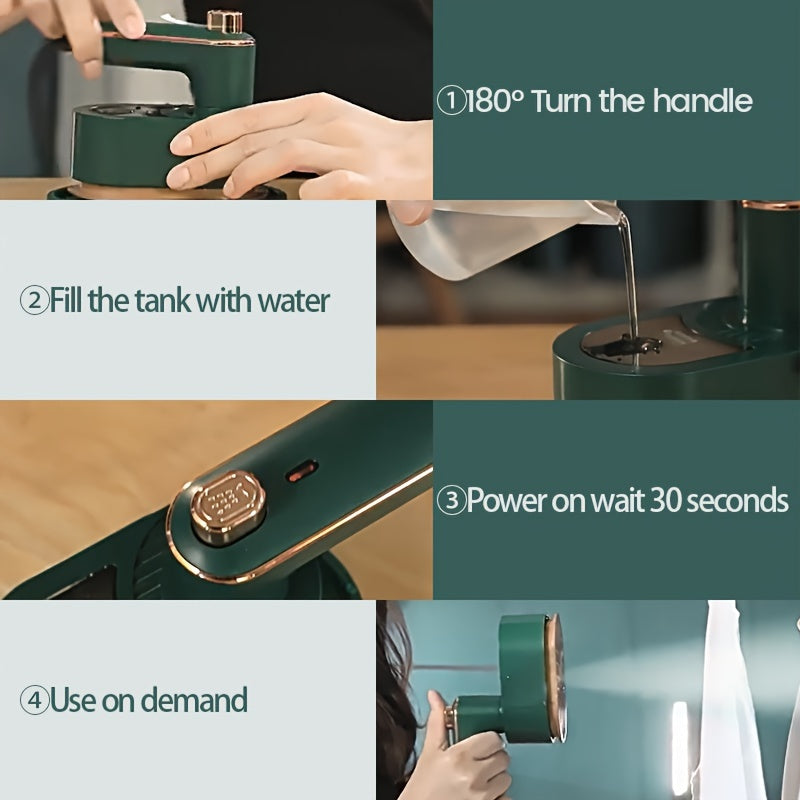 ①180° Turn the handle

②Fill the tank with water

③Power on wait 30 seconds

④Use on demand