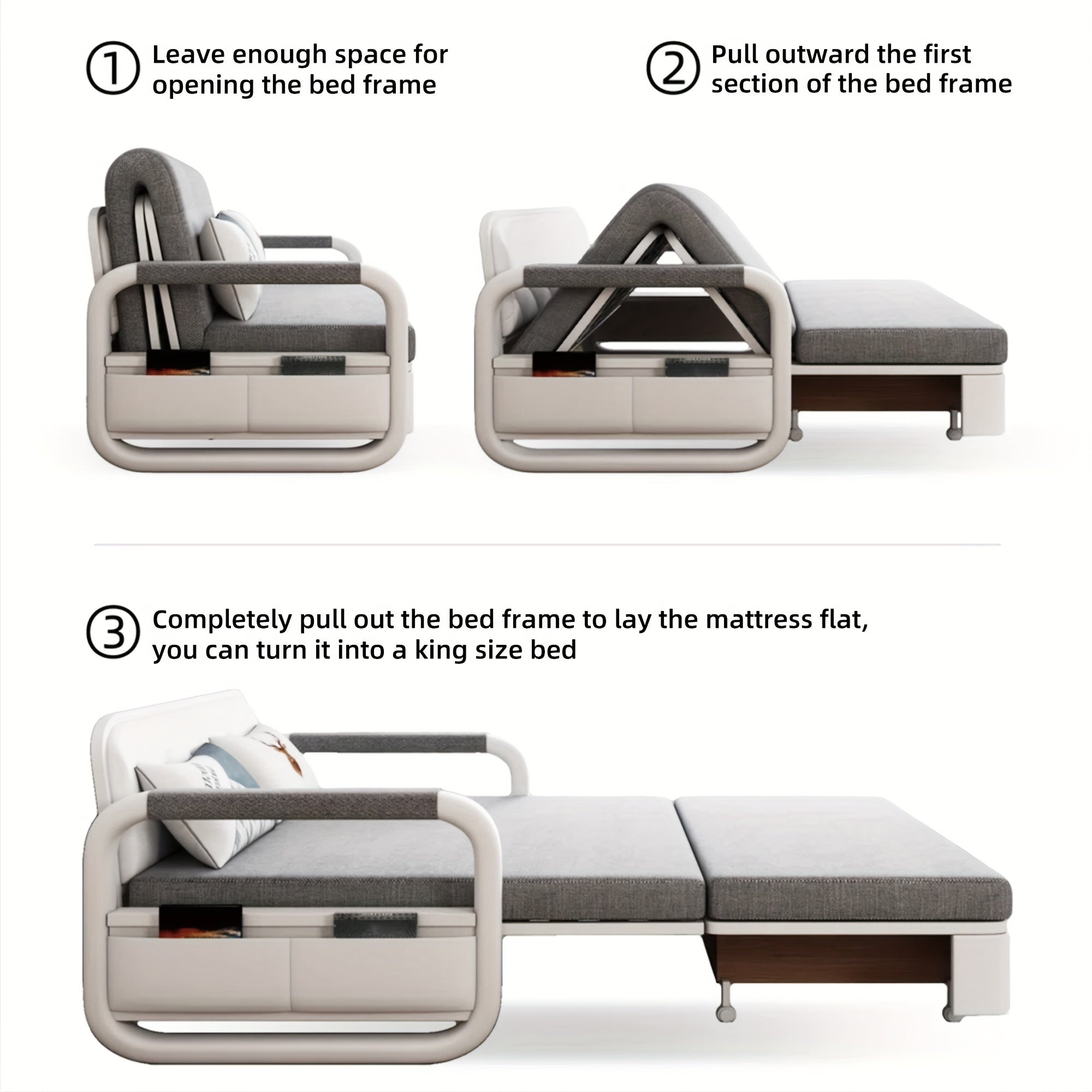 ① Leave enough space for opening the bed frame

② Pull outward the first section of the bed frame

③ Completely pull out the bed frame to lay the mattress flat, you can turn it into a king size bed