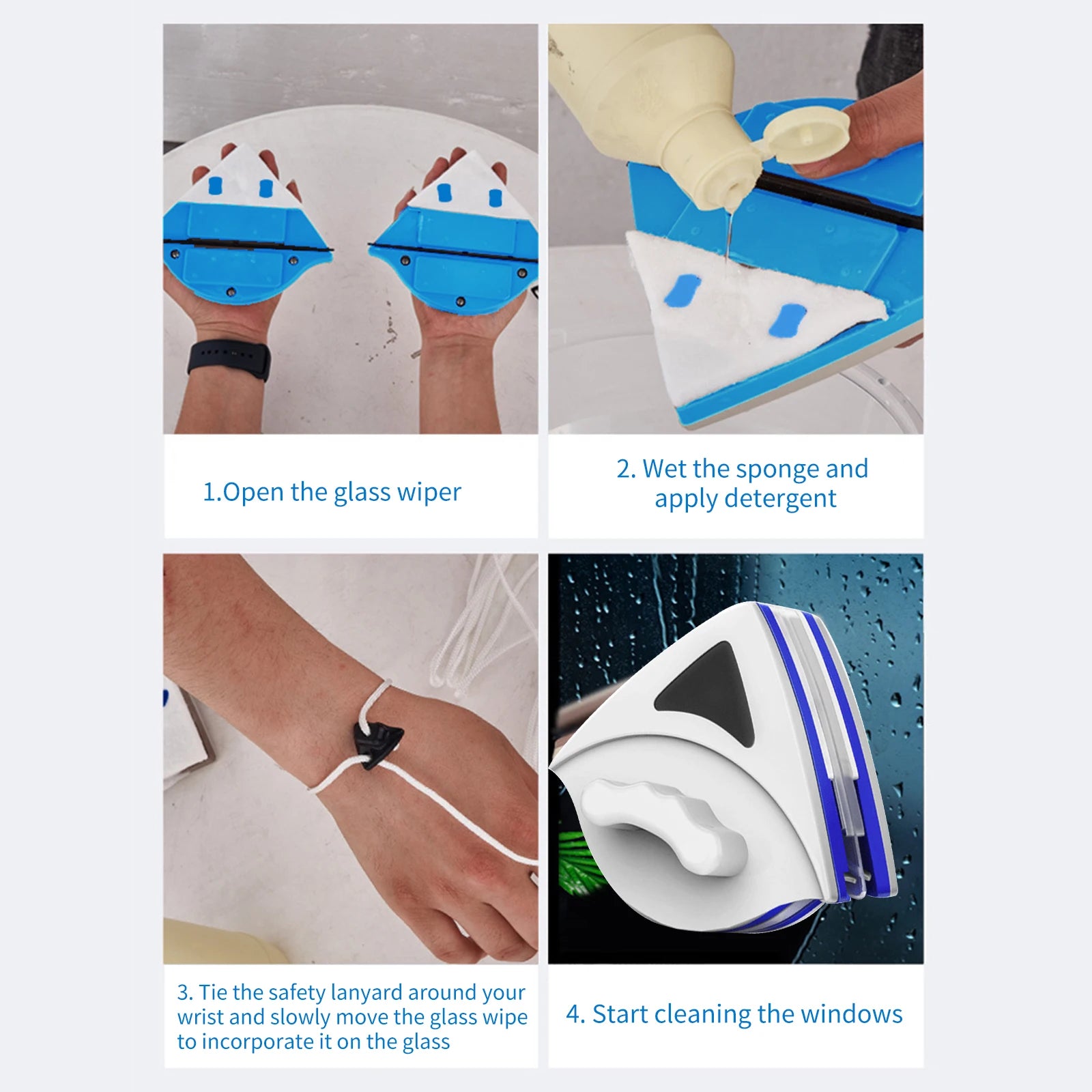 1.Open the glass wiper

2. Wet the sponge and apply detergent

3. Tie the safety lanyard around your wrist and slowly move the glass wipe to incorporate it on the glass

4. Start cleaning the windows