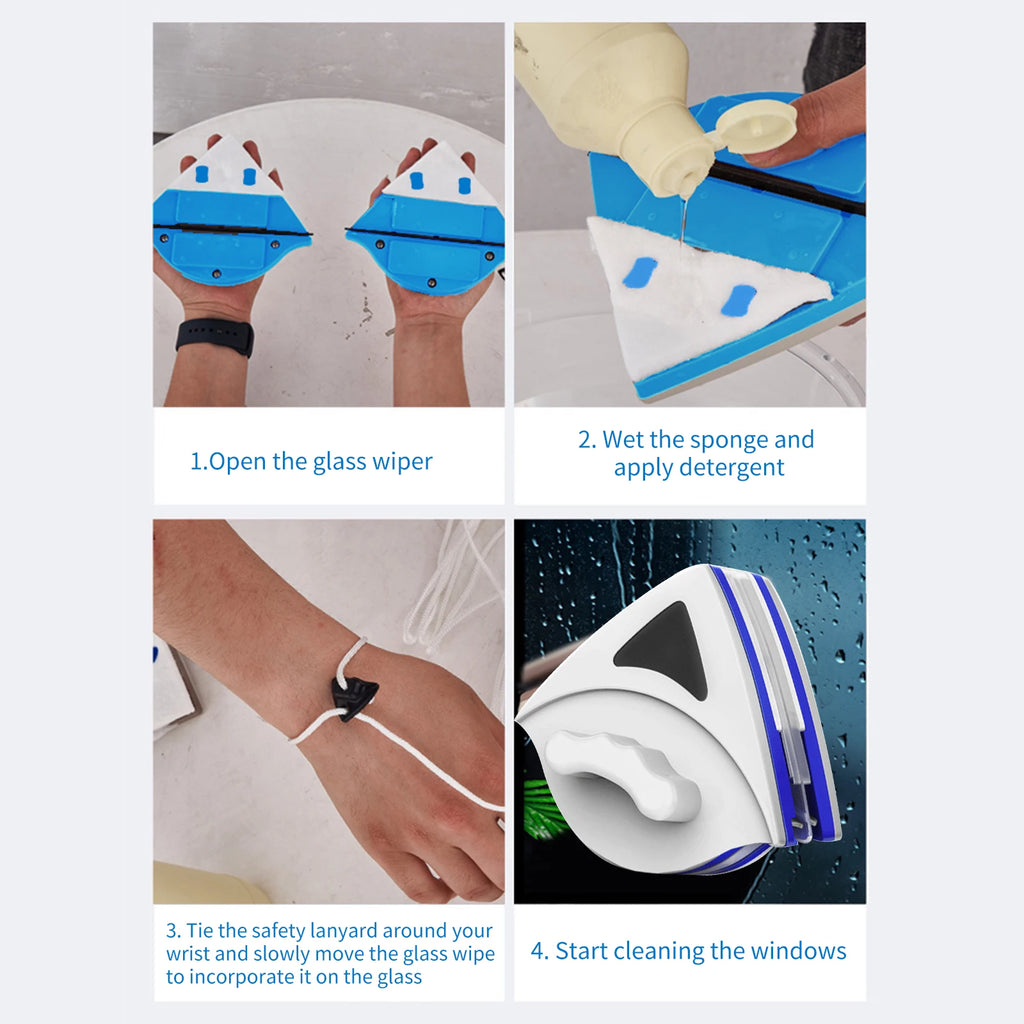 1.Open the glass wiper

2. Wet the sponge and apply detergent

3. Tie the safety lanyard around your wrist and slowly move the glass wipe to incorporate it on the glass

4. Start cleaning the windows