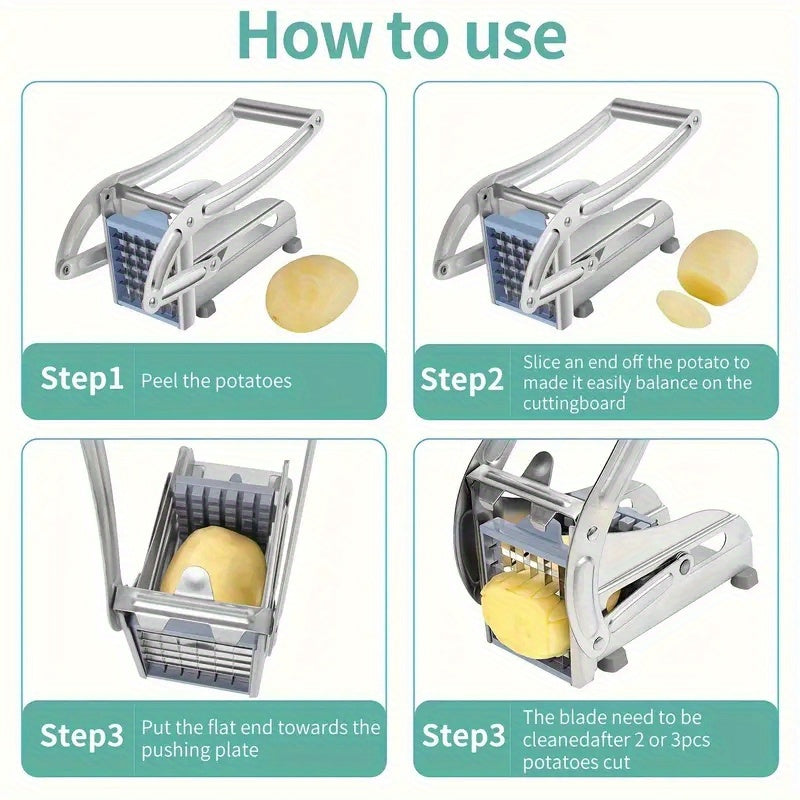 How to use

Step1 Peel the potatoes

Step2 Slice an end off the potato to made it easily balance on the cuttingboard

Step3 Put the flat end towards the pushing plate

Step3 The blade need to be cleanedafter 2 or 3pcs potatoes cut