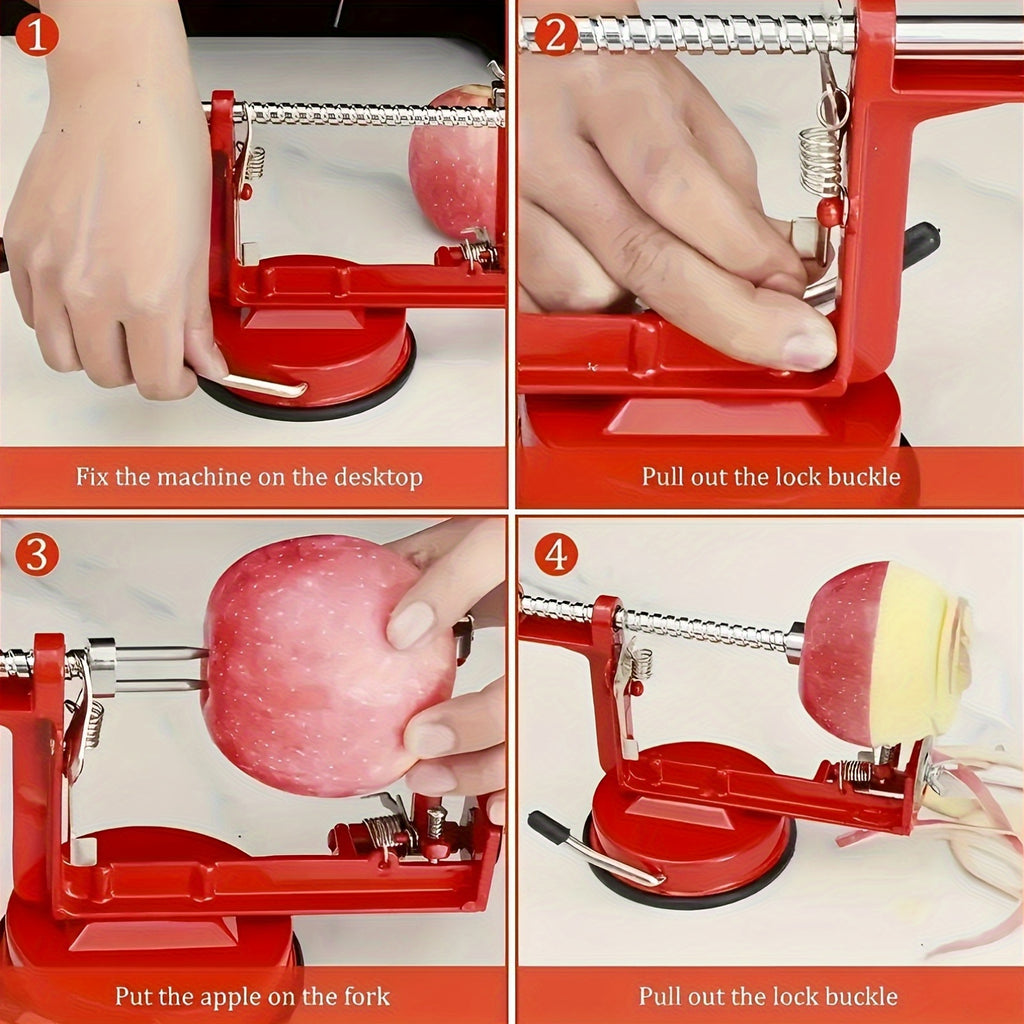 1

Fix the machine on the desktop

2

Pull out the lock buckle

3

Put the apple on the fork

4

Pull out the lock buckle