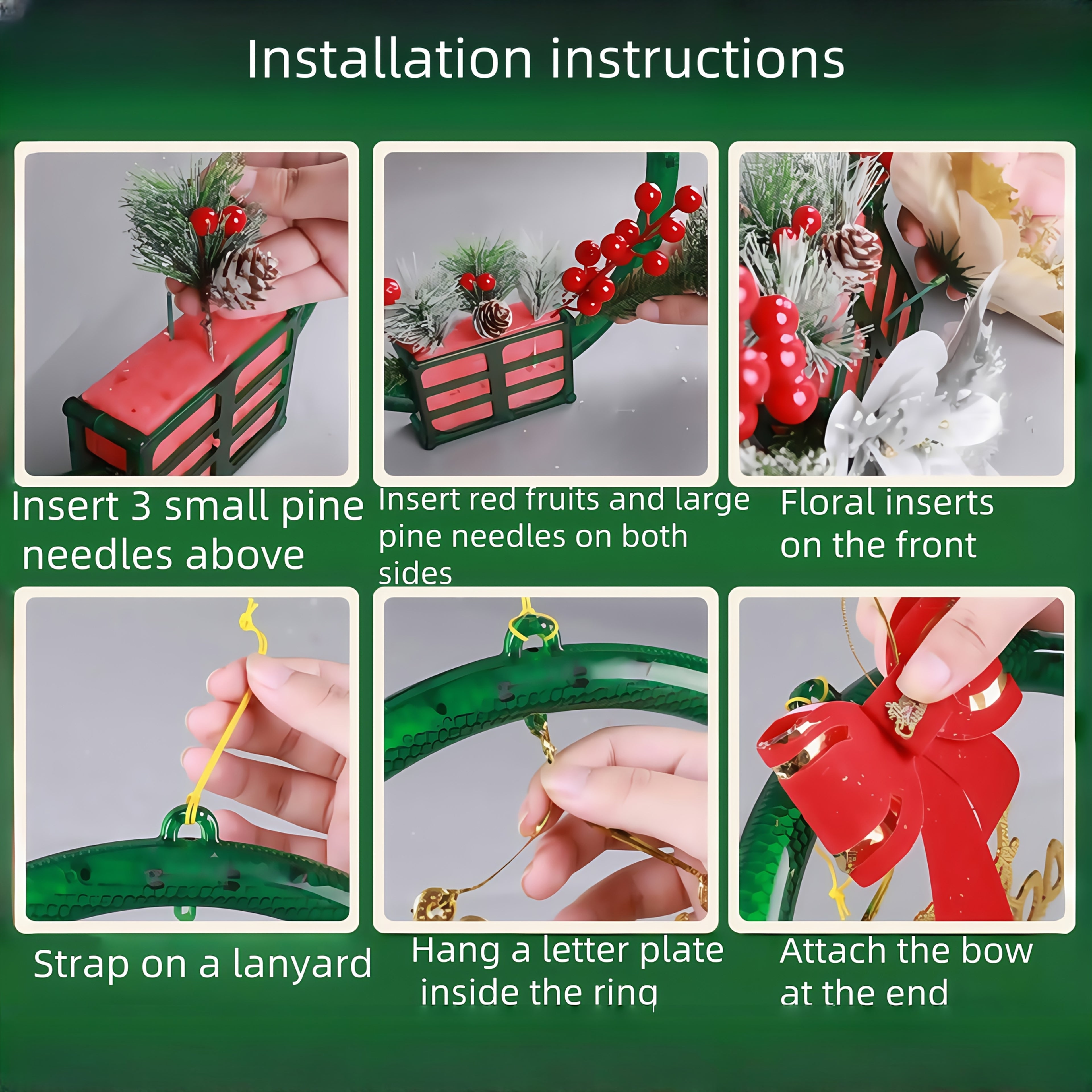 Installation instructions

Insert 3 small pine needles above

Insert red fruits and large pine needles on both sides

Floral inserts on the front

Strap on a lanyard

Hang a letter plate inside the ring

Attach the bow at the end