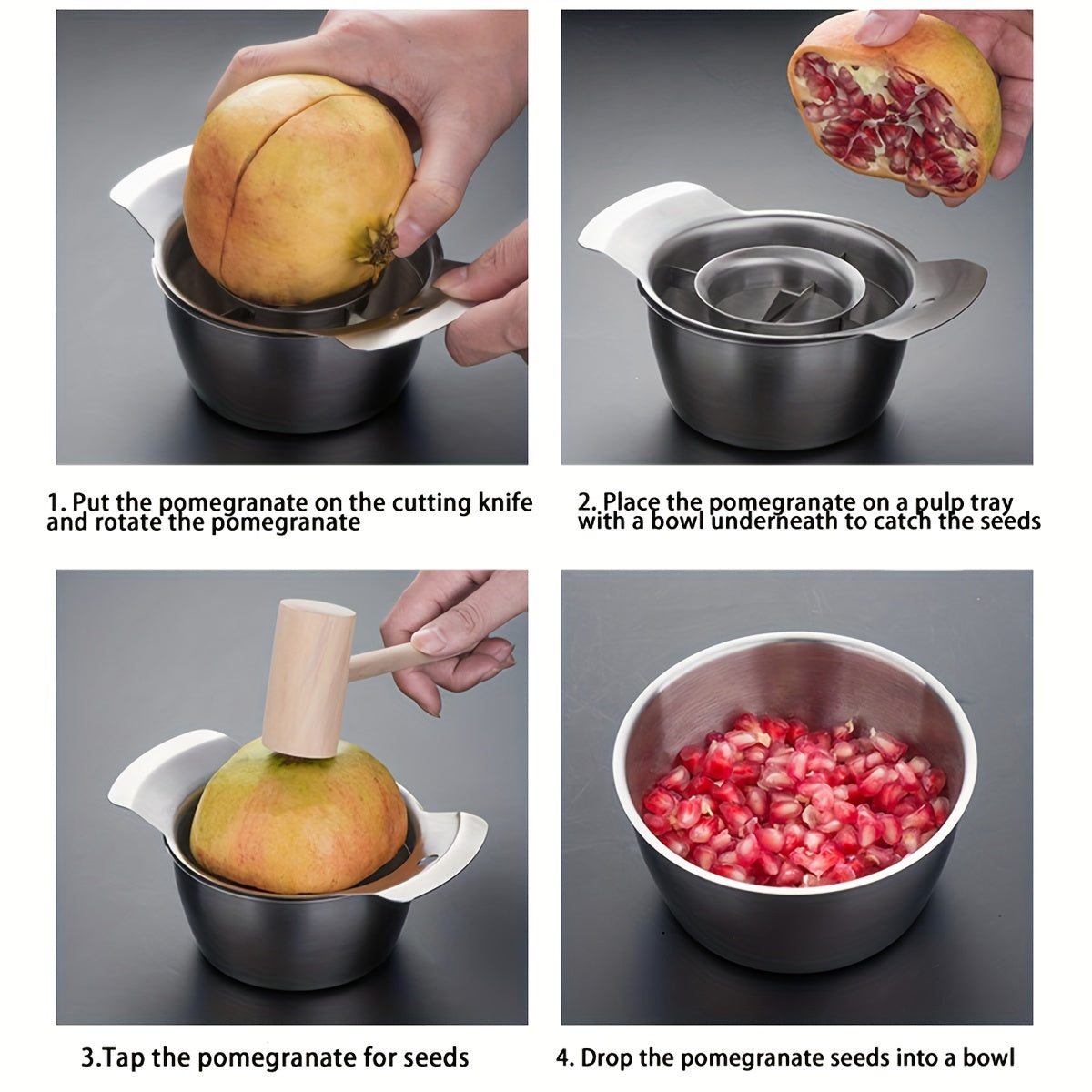 1. Put the pomegranate on the cutting knife and rotate the pomegranate

2. Place the pomegranate on a pulp tray with a bowl underneath to catch the seeds

3.Tap the pomegranate for seeds

4. Drop the pomegranate seeds into a bowl