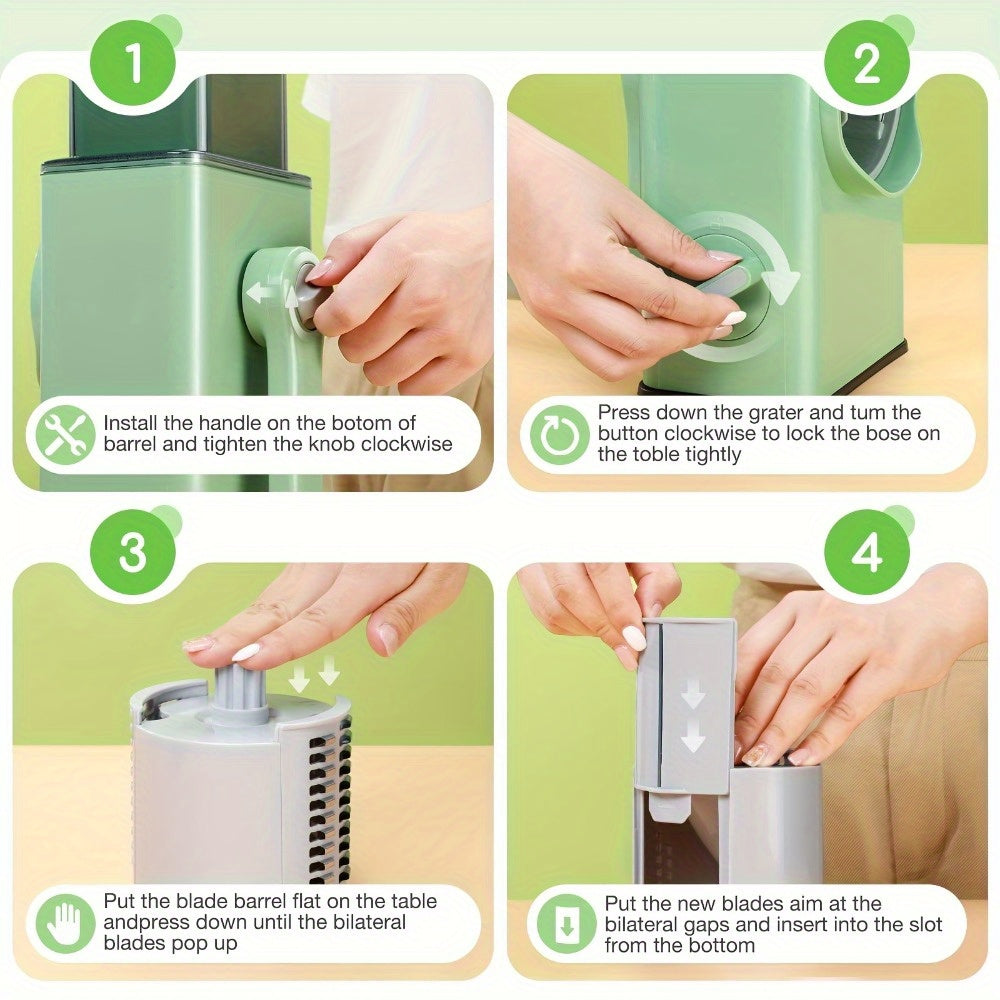 1

Install the handle on the botom of barrel and tighten the knob clockwise

2

Press down the grater and tum the button clockwise to lock the bose on the toble tightly

3

Put the blade barrel flat on the table andpress down until the bilateral blades pop up

4

Put the new blades aim at the bilateral gaps and insert into the slot from the bottom