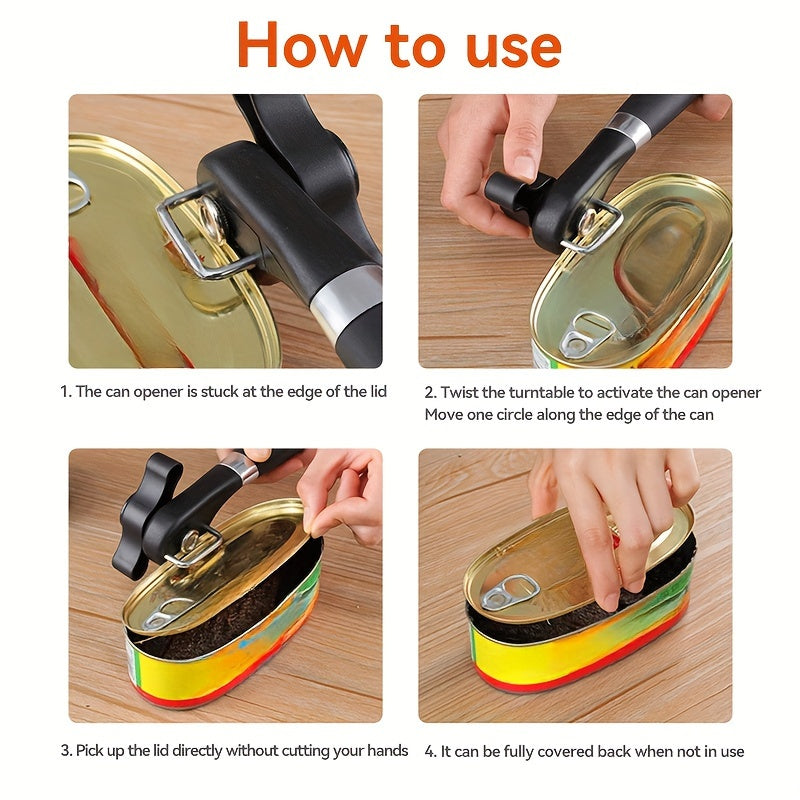 How to use

1. The can opener is stuck at the edge of the lid

2. Twist the turntable to activate the can opener
Move one circle along the edge of the can

3. Pick up the lid directly without cutting your hands

4. It can be fully covered back when not in use