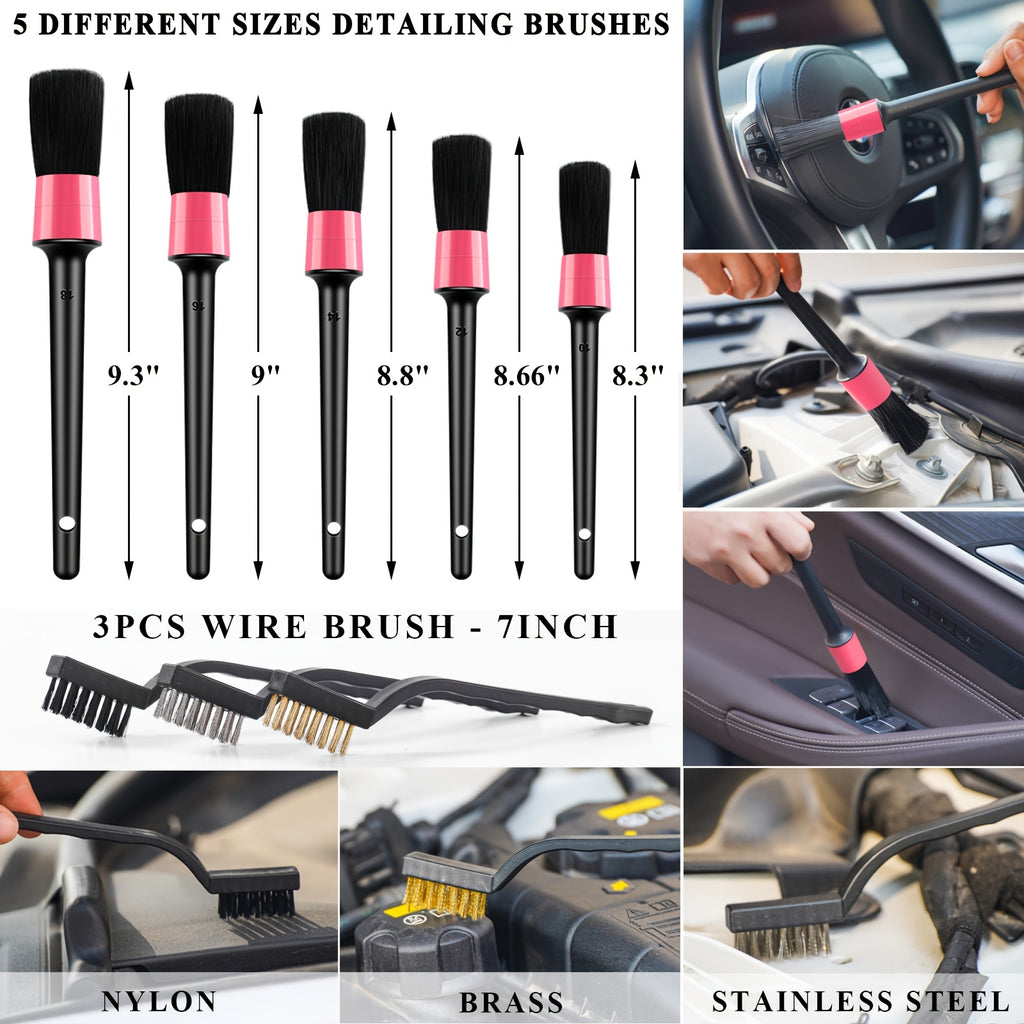 5 DIFFERENT SIZES DETAILING BRUSHES

18

9.3"

16

9"

14

8.8"

12

8.66"

10

8.3"

3PCS WIRE BRUSH - 7INCH

NYLON

BRASS

STAINLESS STEEL